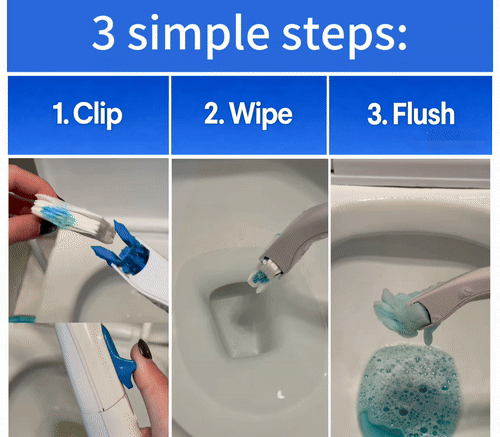 3 simple steps:

1. Clip

2. Wipe

3. Flush